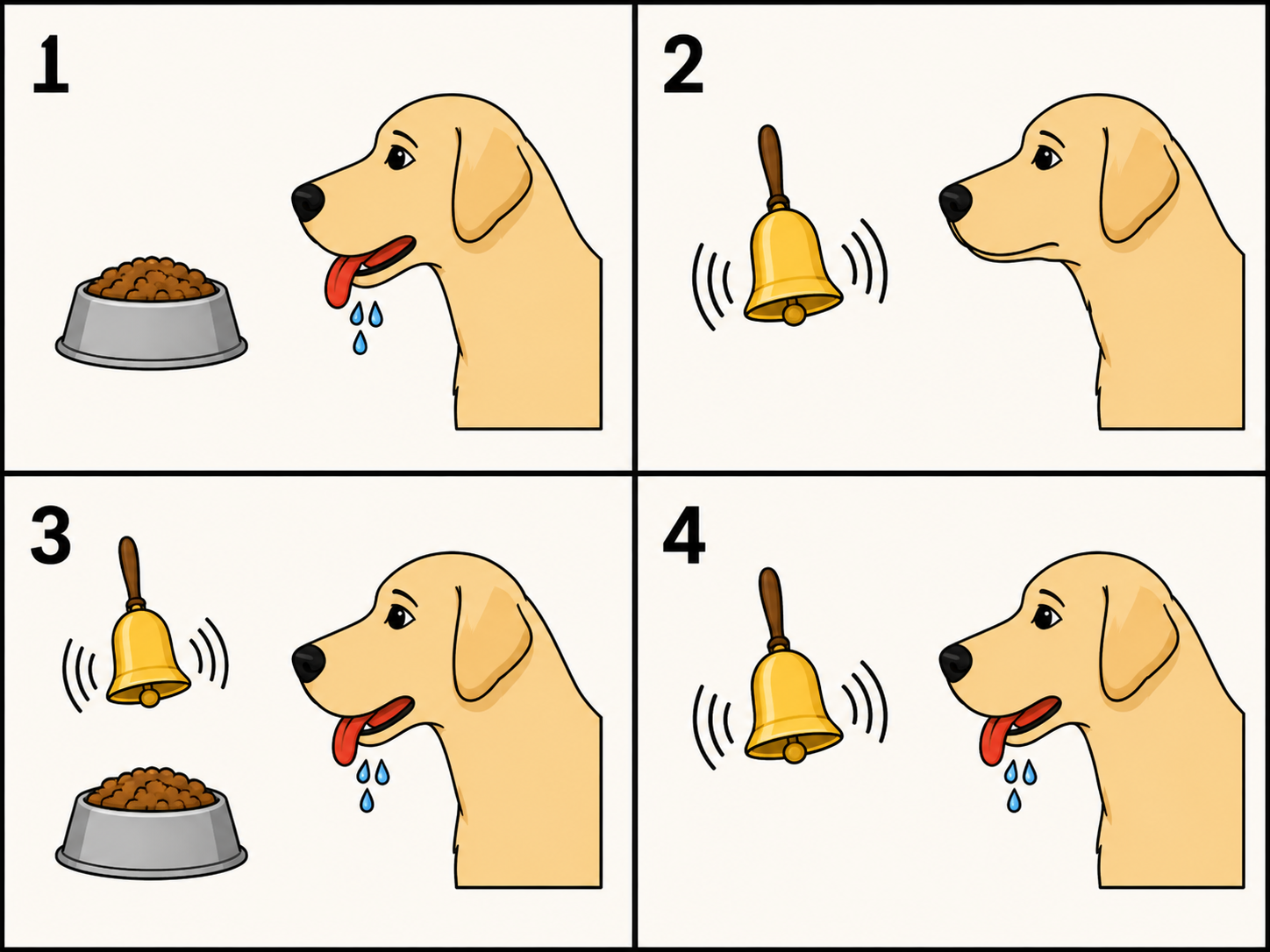 1

2

3

4