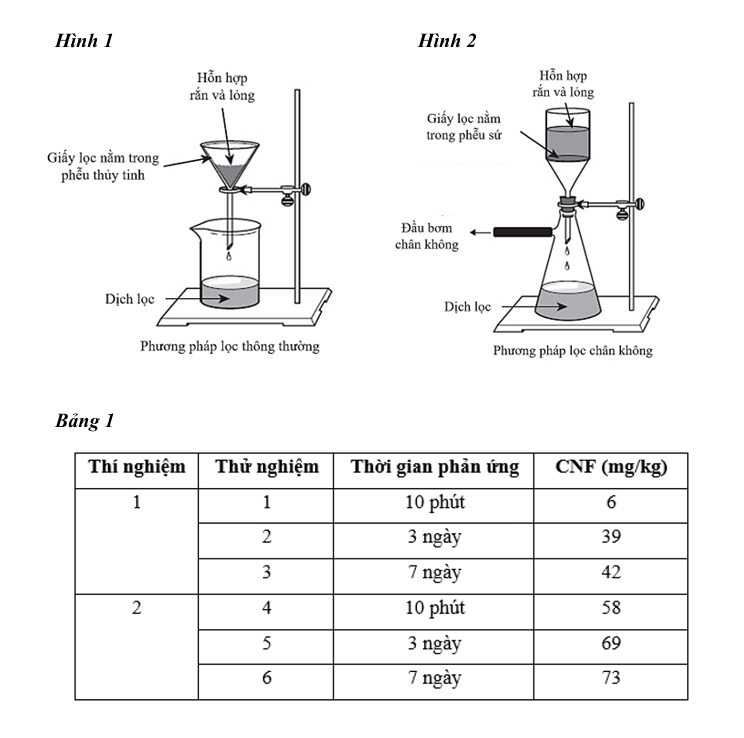 Hình 1

Hỗn hợp rắn và lỏng

Giấy lọc nằm trong phễu thủy tinh

Dịch lọc

Phương pháp lọc thông thường

Hình 2

Hỗn hợp rắn và lỏng

Giấy lọc nằm trong phễu sứ

Đầu bơm chân không

Dịch lọc

Phương pháp lọc chân không

Bảng 1

| Thí nghiệm | Thử nghiệm | Thời gian phản ứng | CNF (mg/kg) |
|---|---|---|---|
| 1 | 1 | 10 phút | 6 |
| | 2 | 3 ngày | 39 |
| | 3 | 7 ngày | 42 |
| 2 | 4 | 10 phút | 58 |
| | 5 | 3 ngày | 69 |
| | 6 | 7 ngày | 73 |